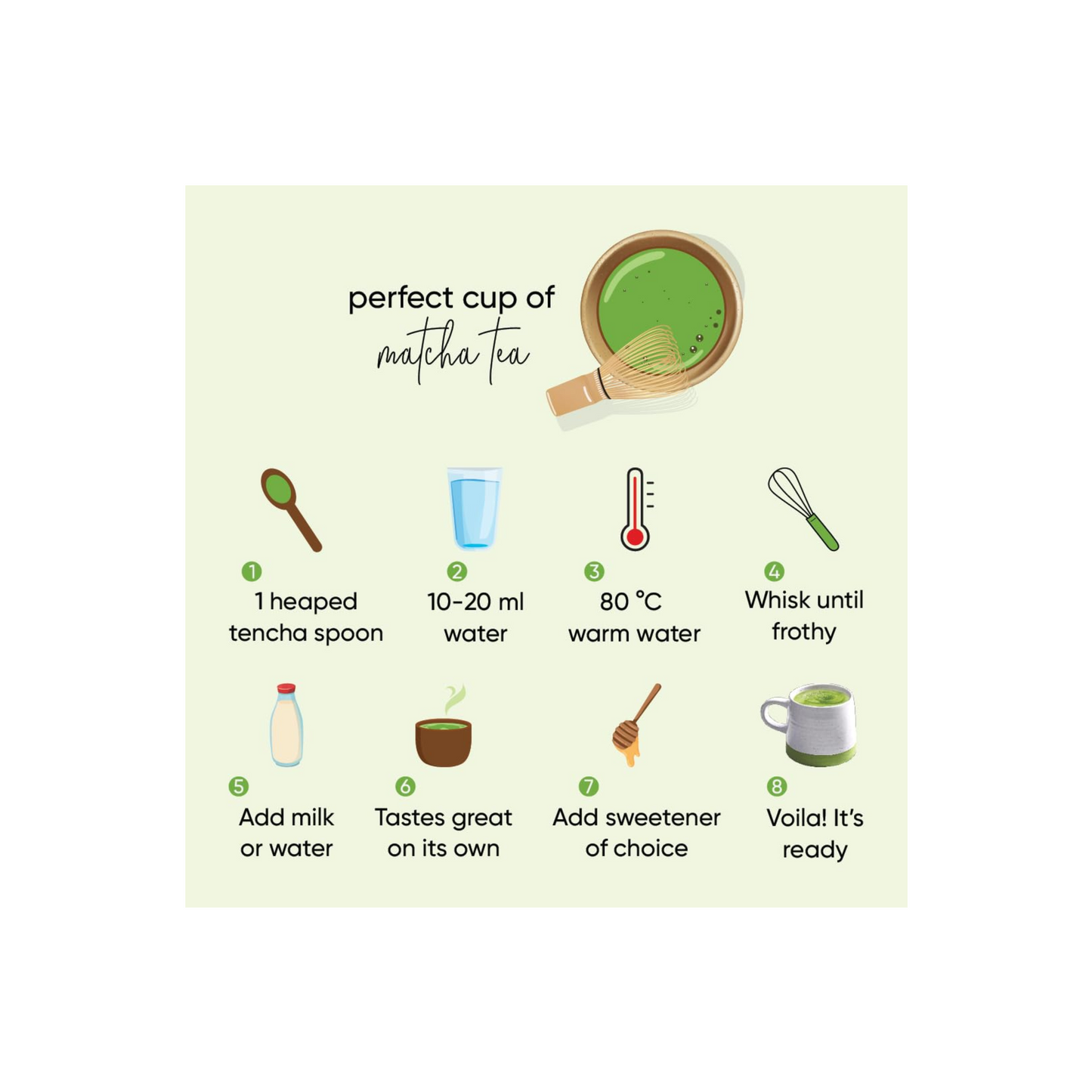 perfect cup of
matcha tea

1
1 heaped tencha spoon

2
10-20 ml water

3
80 °C warm water

4
Whisk until frothy

5
Add milk or water

6
Tastes great on its own

7
Add sweetener of choice

8
Voila! It's ready